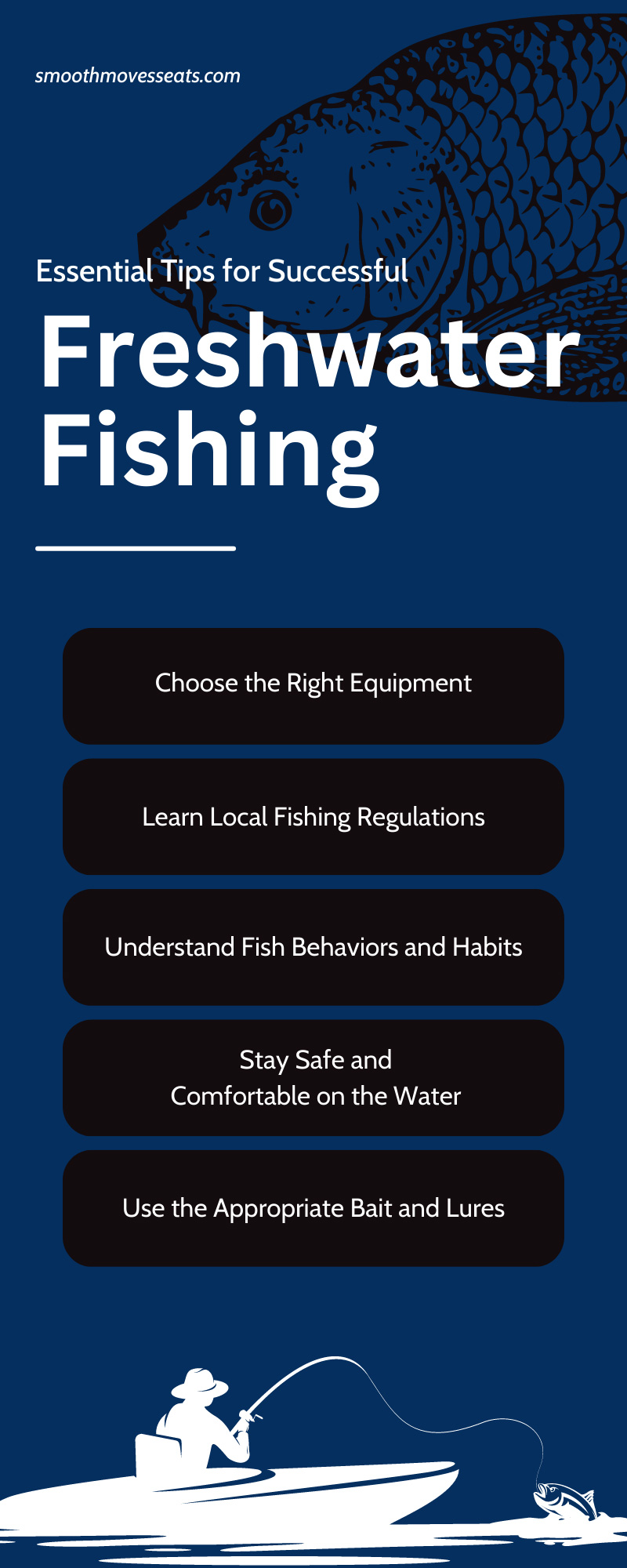 smoothmovesseats.com

Essential Tips for Successful

Freshwater Fishing

Choose the Right Equipment

Learn Local Fishing Regulations

Understand Fish Behaviors and Habits

Stay Safe and Comfortable on the Water

Use the Appropriate Bait and Lures